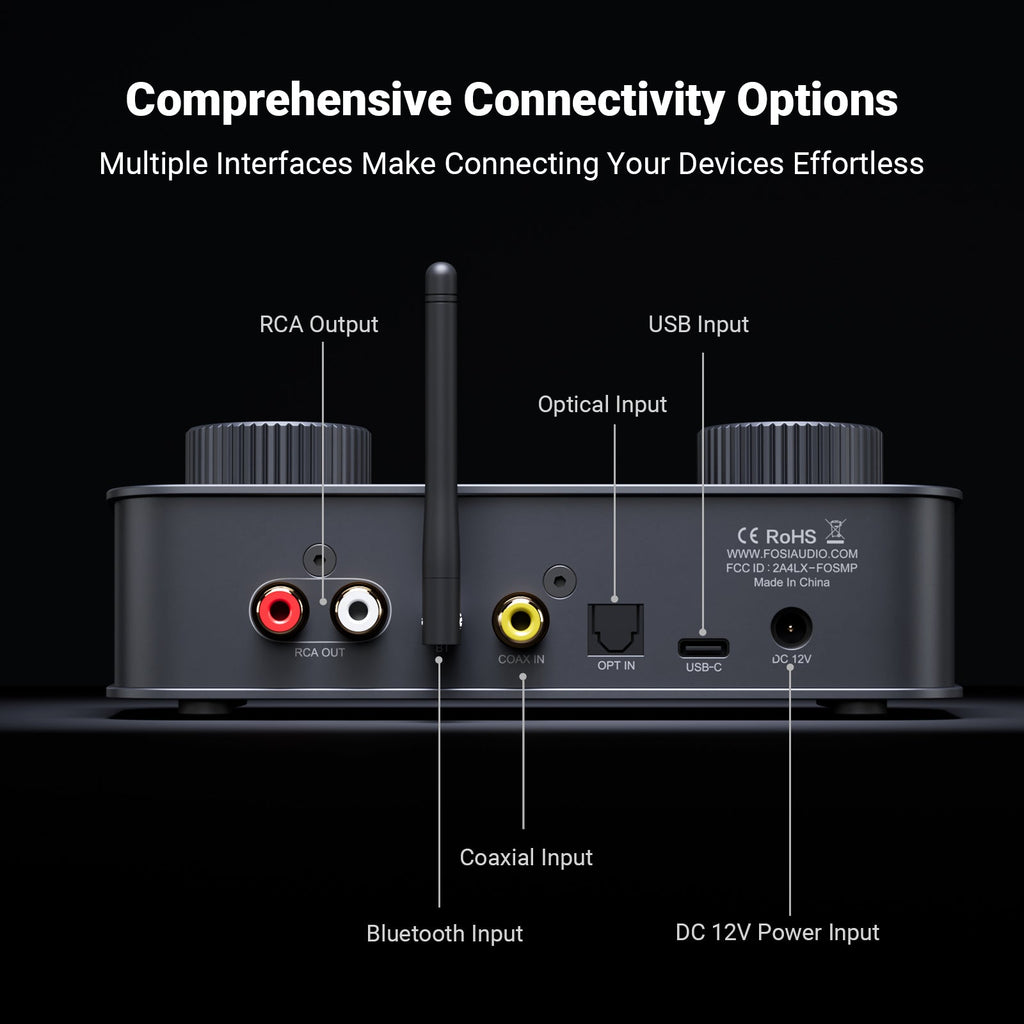 Comprehensive Connectivity Options

Multiple Interfaces Make Connecting Your Devices Effortless

RCA Output

USB Input

Optical Input

CE RoHS
WWW.FOSIAUDIO.COM
FCC ID : 2A4LX-FOSMP
Made In China

RCA OUT

BT

COAX IN

OPT IN

USB-C

DC 12V

Coaxial Input

Bluetooth Input

DC 12V Power Input